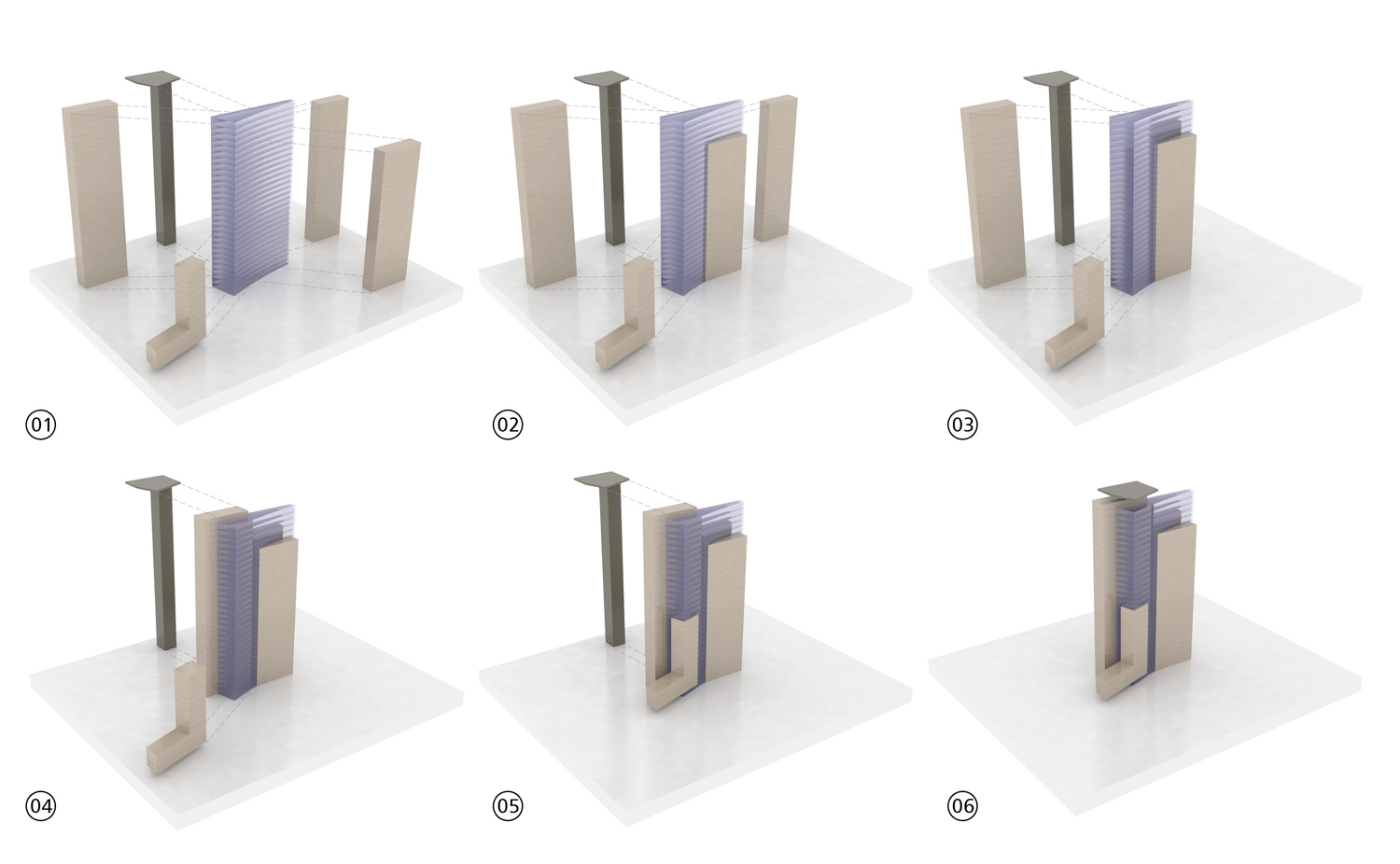 01

02

03

04

05

06